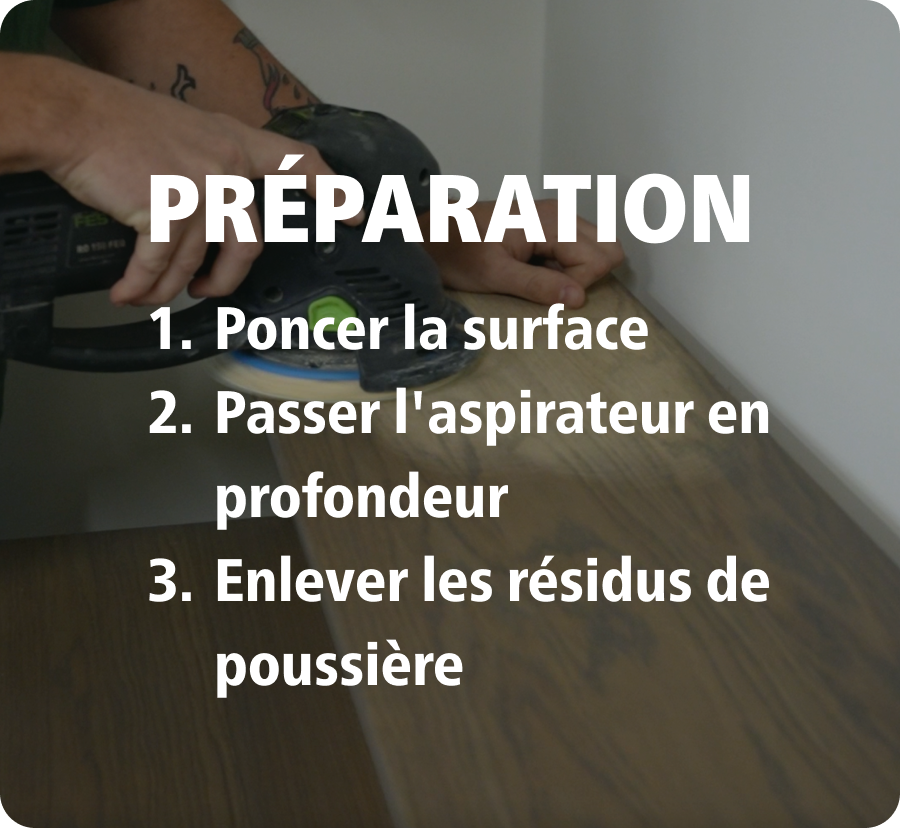 PRÉPARATION

1. Poncer la surface
2. Passer l'aspirateur en profondeur
3. Enlever les résidus de poussière